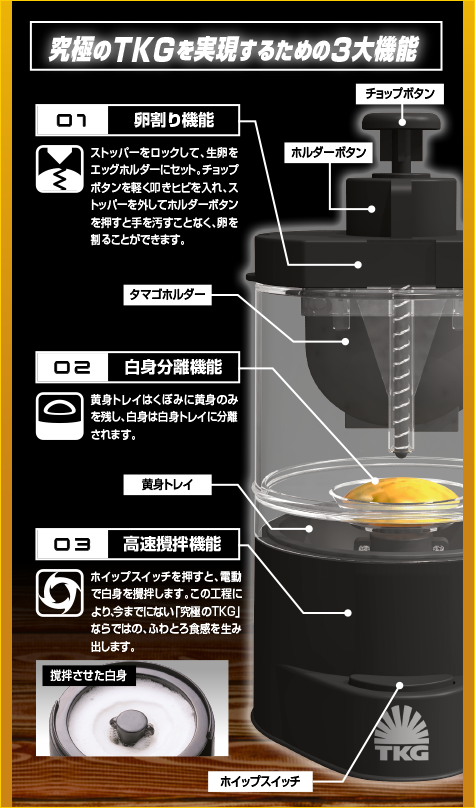 究極のTKGを実現するための3大機能

チョップボタン

ホルダーボタン

01 卵割り機能

ストッパーをロックして、生卵をエッグホルダーにセット。チョップボタンを軽く叩きヒビを入れ、ストッパーを外してホルダーボタンを押すと手を汚すことなく、卵を割ることができます。

タマゴホルダー

02 白身分離機能

黄身トレイはくぼみに黄身のみを残し、白身は白身トレイに分離されます。

黄身トレイ

03 高速撹拌機能

ホイップスイッチを押すと、電動で白身を撹拌します。この工程により、今までにない「究極のTKG」ならではの、ふわとろ食感を生み出します。

撹拌させた白身

TKG

ホイップスイッチ