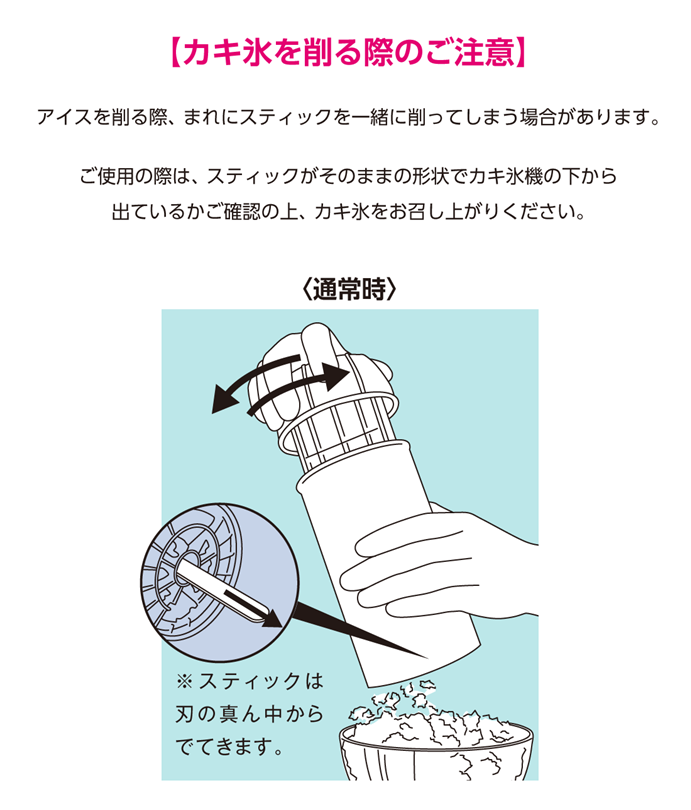 【カキ氷を削る際のご注意】

アイスを削る際、まれにスティックを一緒に削ってしまう場合があります。

ご使用の際は、スティックがそのままの形状でカキ氷機の下から出ているかご確認の上、カキ氷をお召し上がりください。

〈通常時〉

※スティックは刃の真ん中からでてきます。